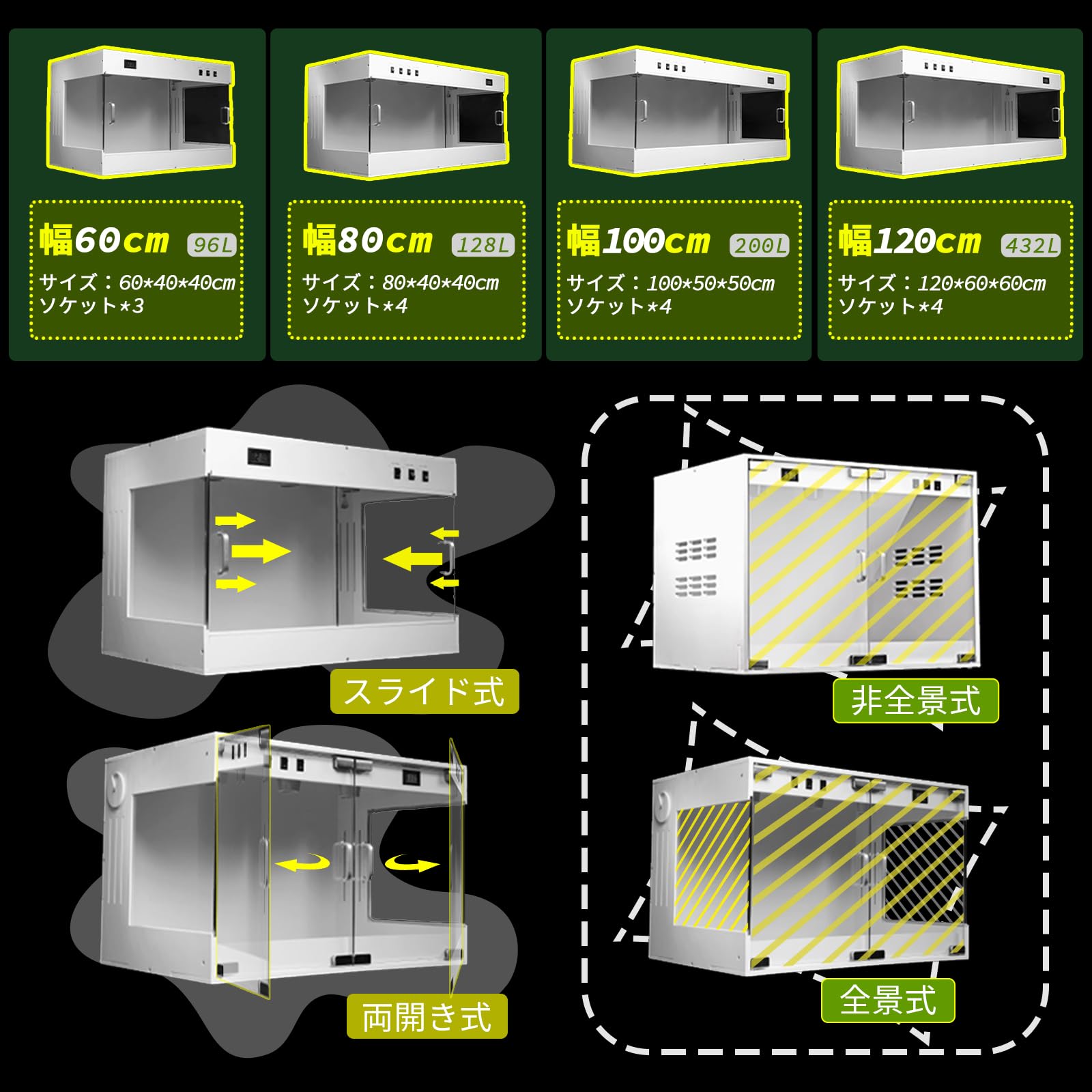 幅60cm 96L
サイズ：60*40*40cm
ソケット*3

幅80cm 128L
サイズ：80*40*40cm
ソケット*4

幅100cm 200L
サイズ：100*50*50cm
ソケット*4

幅120cm 432L
サイズ：120*60*60cm
ソケット*4

スライド式

両開き式

非全景式

全景式